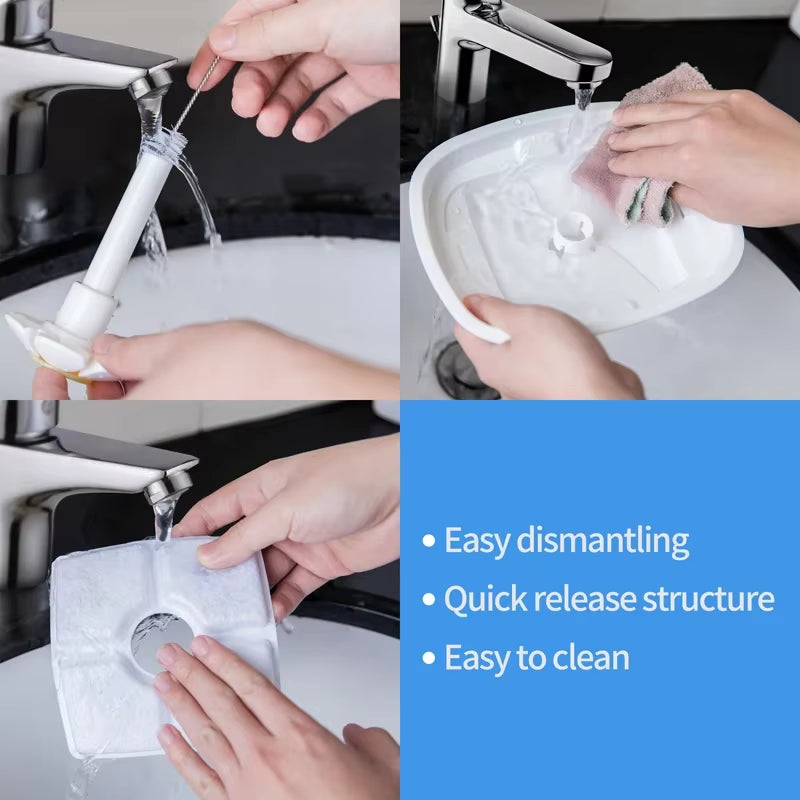 • Easy dismantling
• Quick release structure
• Easy to clean