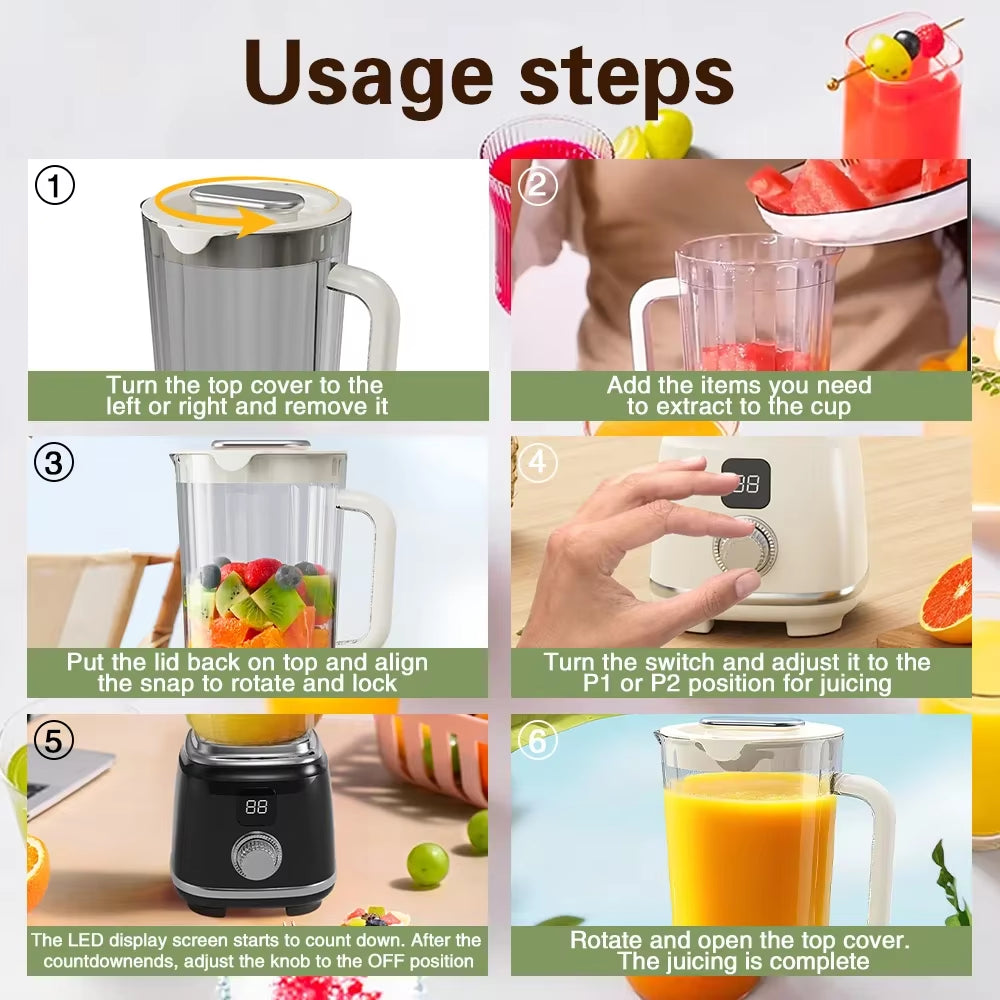 Usage steps

①

Turn the top cover to the left or right and remove it

②

Add the items you need to extract to the cup

③

Put the lid back on top and align the snap to rotate and lock

④

88

Turn the switch and adjust it to the P1 or P2 position for juicing

⑤

88

The LED display screen starts to count down. After the countdownends, adjust the knob to the OFF position

⑥

Rotate and open the top cover. The juicing is complete