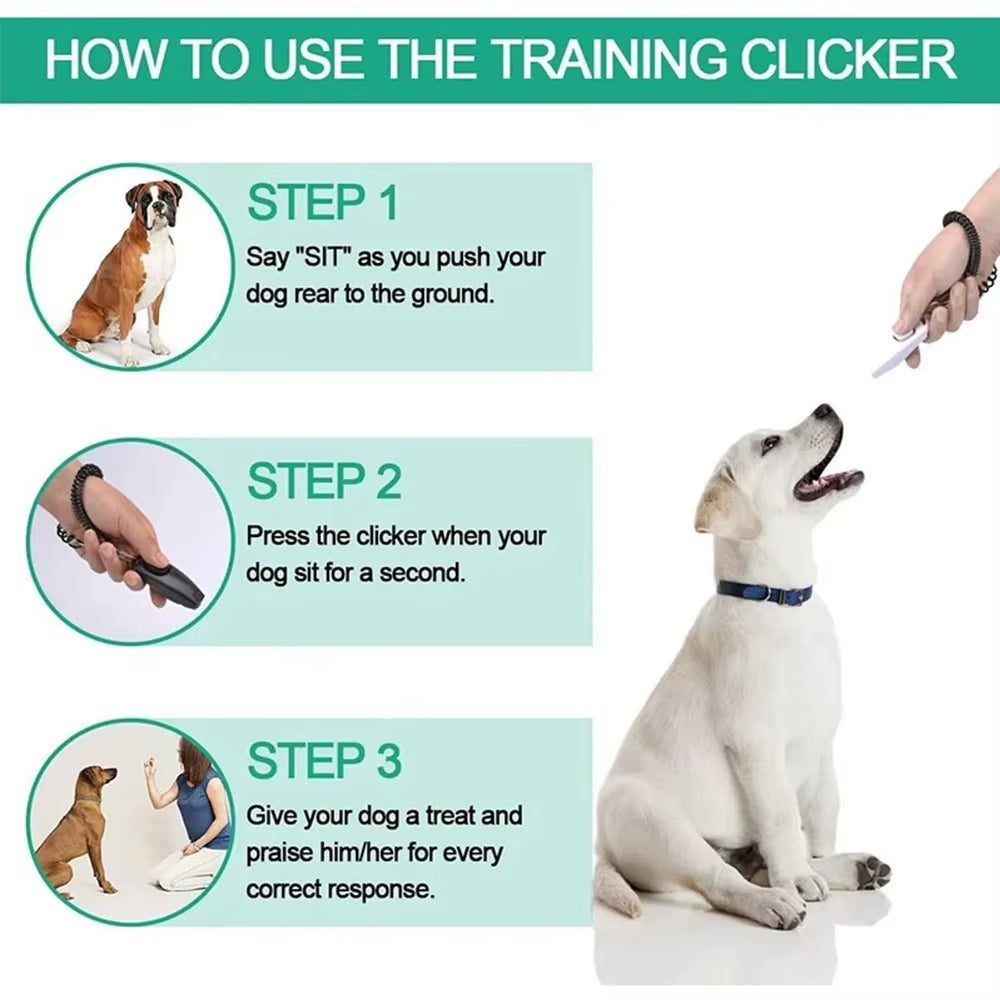 HOW TO USE THE TRAINING CLICKER

STEP 1
Say "SIT" as you push your dog rear to the ground.

STEP 2
Press the clicker when your dog sit for a second.

STEP 3
Give your dog a treat and praise him/her for every correct response.