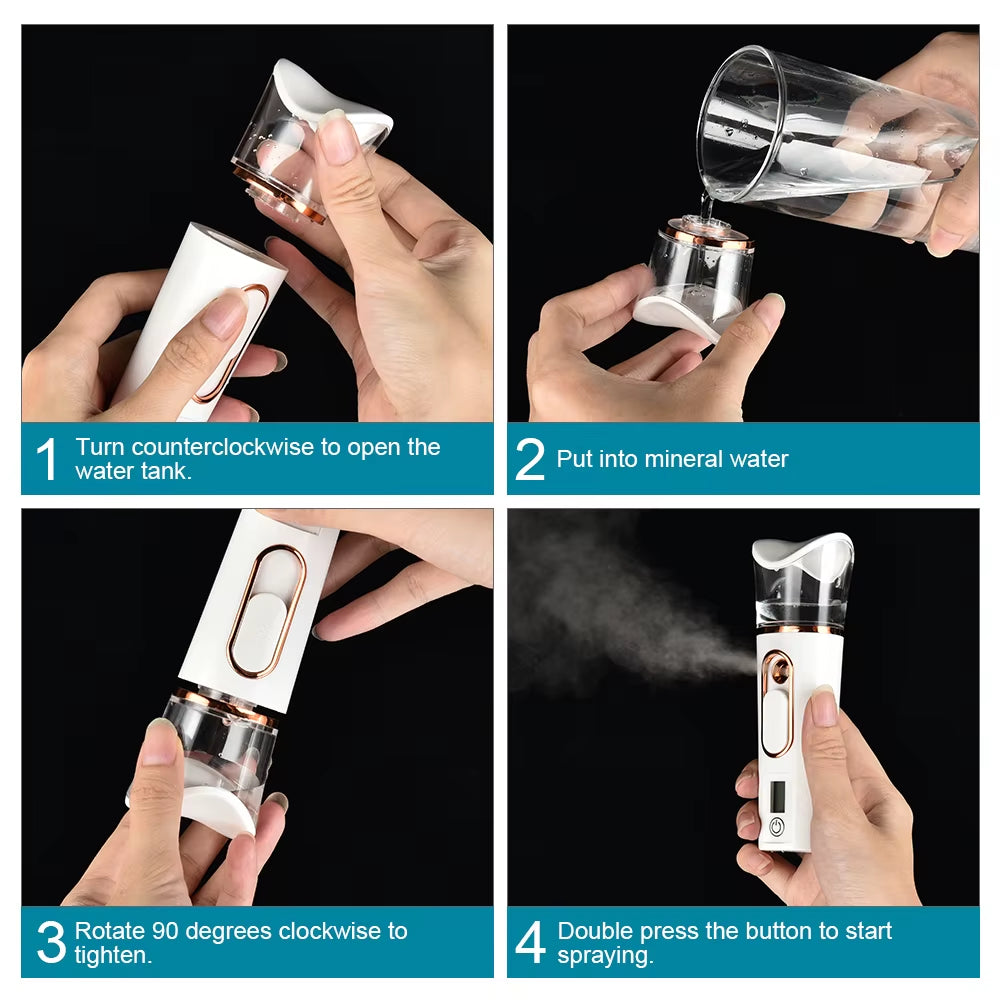 1 Turn counterclockwise to open the water tank.

2 Put into mineral water

3 Rotate 90 degrees clockwise to tighten.

4 Double press the button to start spraying.